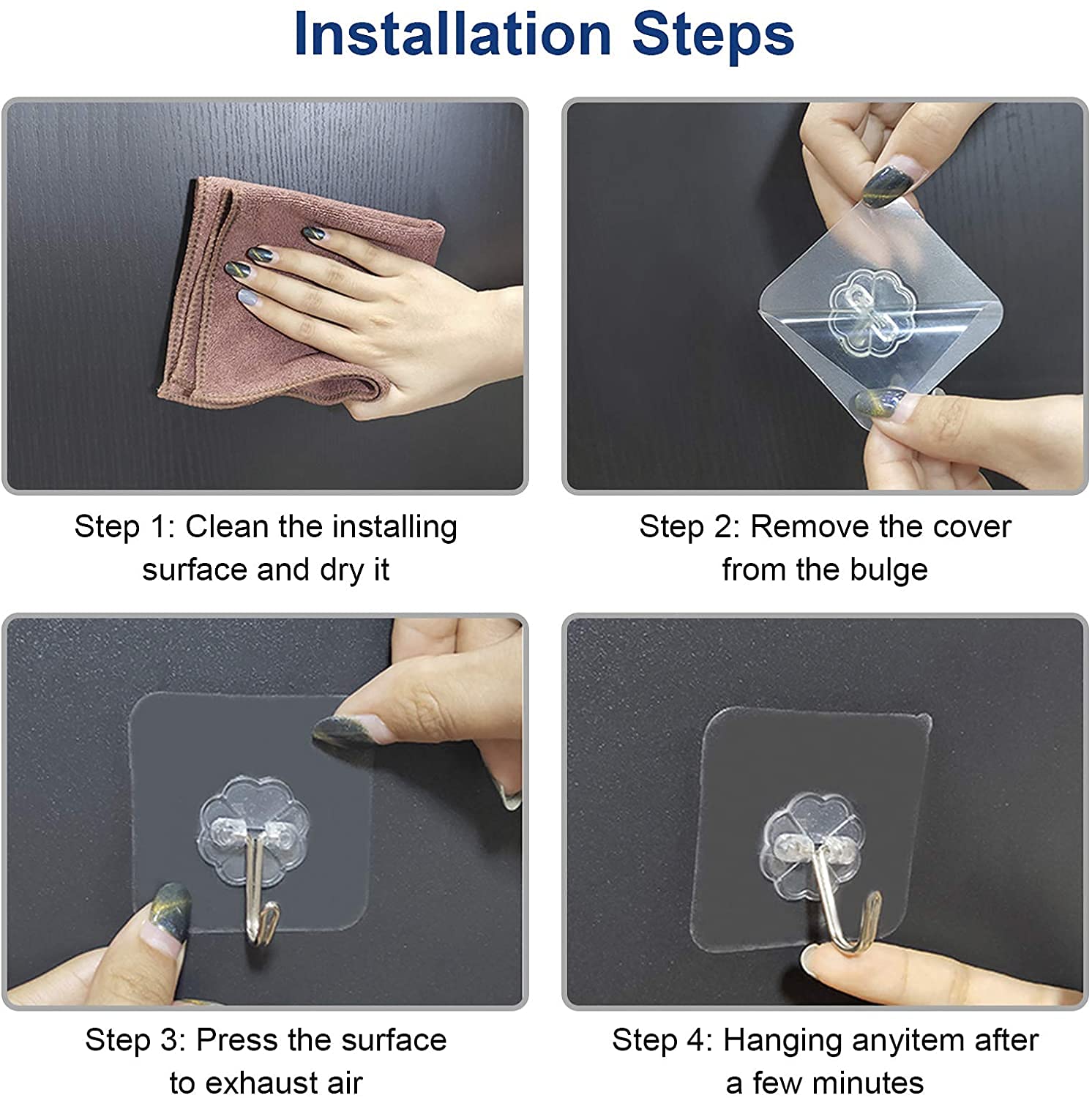 Installation Steps

Step 1: Clean the installing surface and dry it

Step 2: Remove the cover from the bulge

Step 3: Press the surface to exhaust air

Step 4: Hanging anyitem after a few minutes