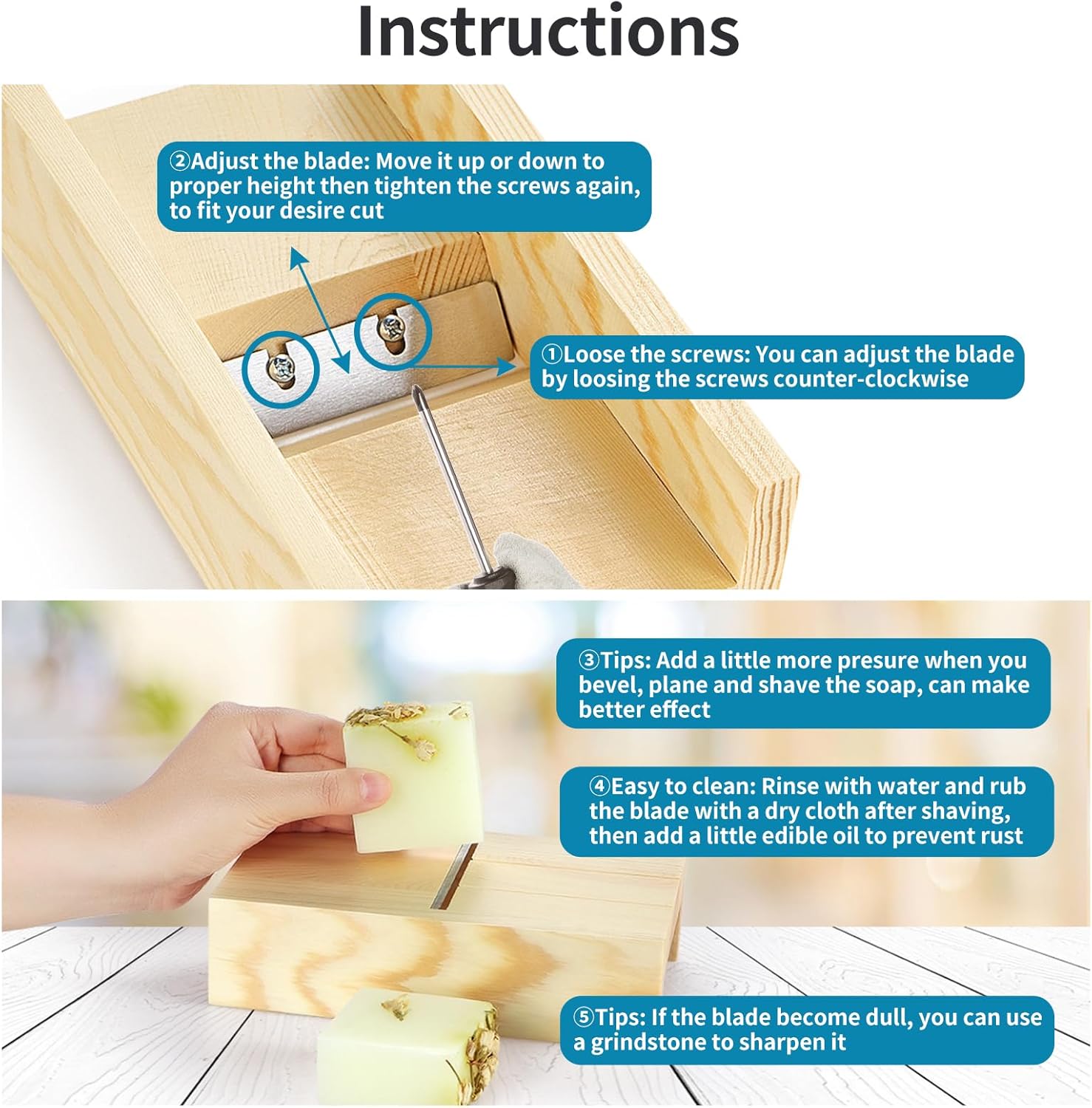 Instructions

②Adjust the blade: Move it up or down to proper height then tighten the screws again, to fit your desire cut

①Loose the screws: You can adjust the blade by loosing the screws counter-clockwise

③Tips: Add a little more presure when you bevel, plane and shave the soap, can make better effect

④Easy to clean: Rinse with water and rub the blade with a dry cloth after shaving, then add a little edible oil to prevent rust

⑤Tips: If the blade become dull, you can use a grindstone to sharpen it